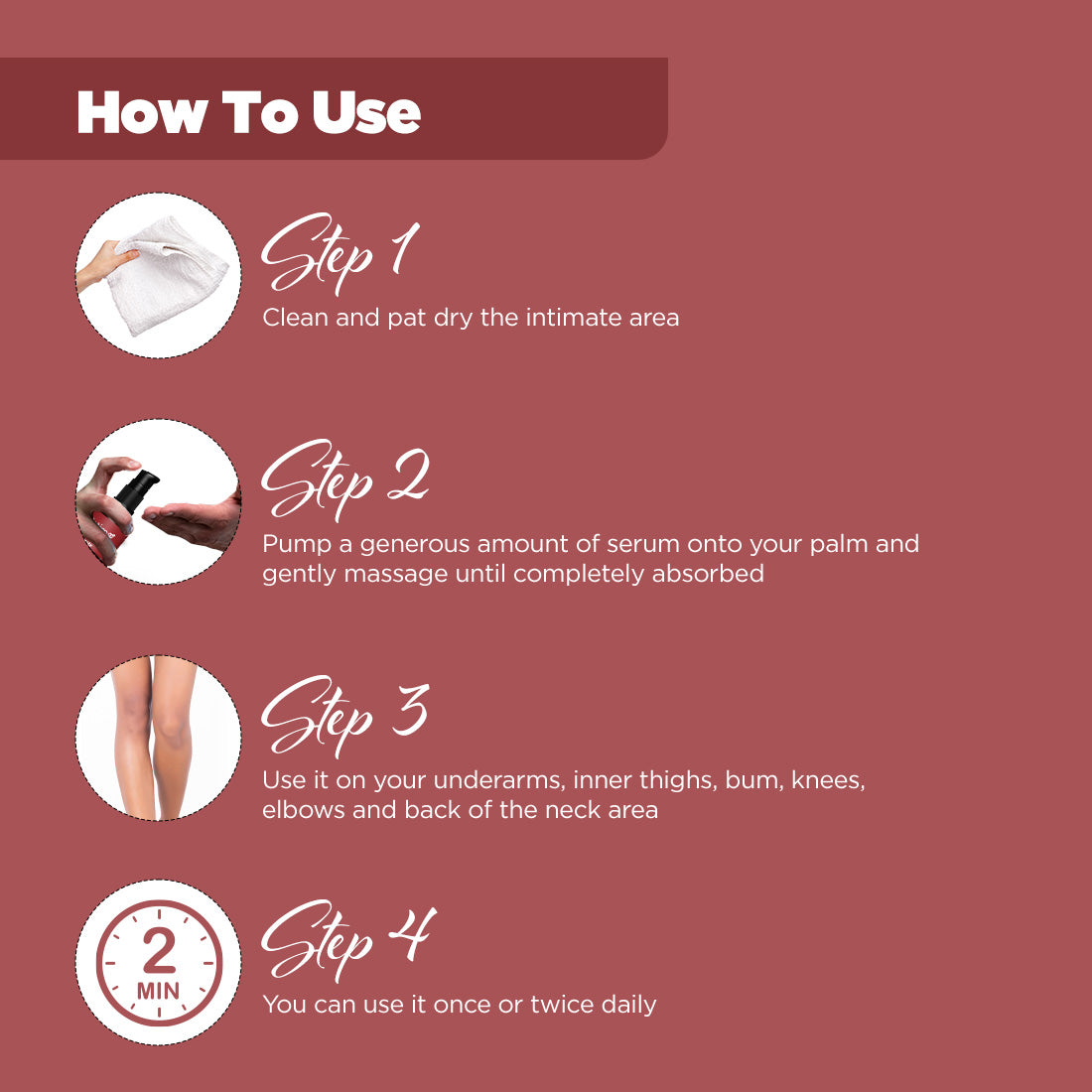 How To Use

Step 1
Clean and pat dry the intimate area

Step 2
Pump a generous amount of serum onto your palm and gently massage until completely absorbed

Step 3
Use it on your underarms, inner thighs, bum, knees, elbows and back of the neck area

2
MIN

Step 4
You can use it once or twice daily