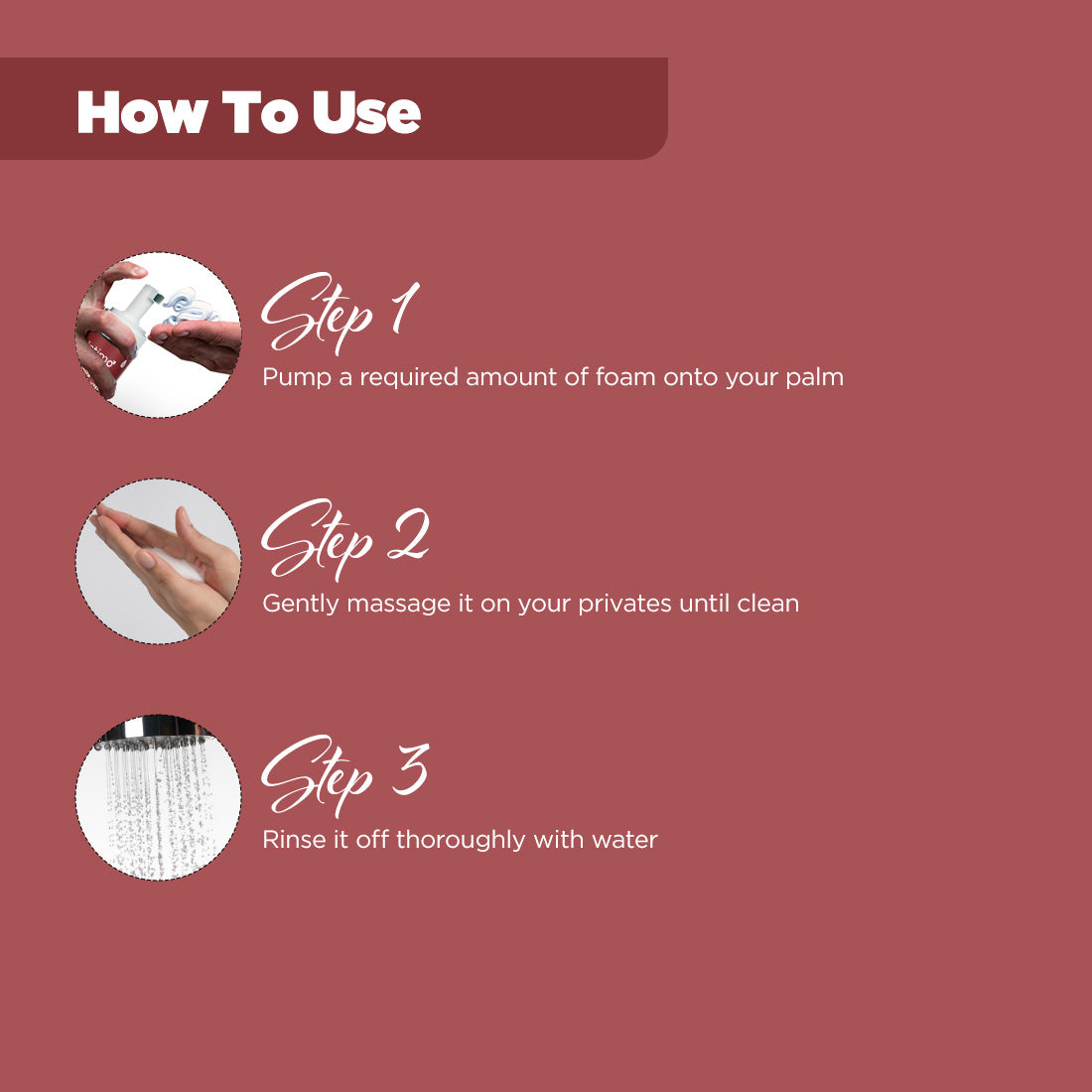 How To Use

Step 1
Pump a required amount of foam onto your palm

Step 2
Gently massage it on your privates until clean

Step 3
Rinse it off thoroughly with water